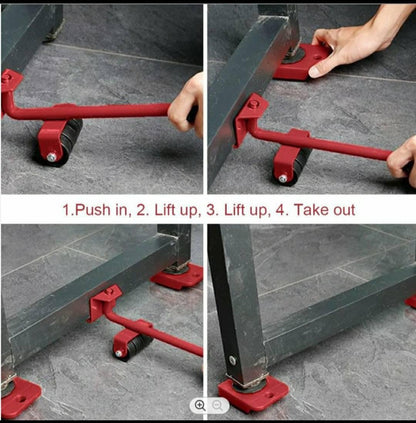 1.Push in, 2. Lift up, 3. Lift up, 4. Take out