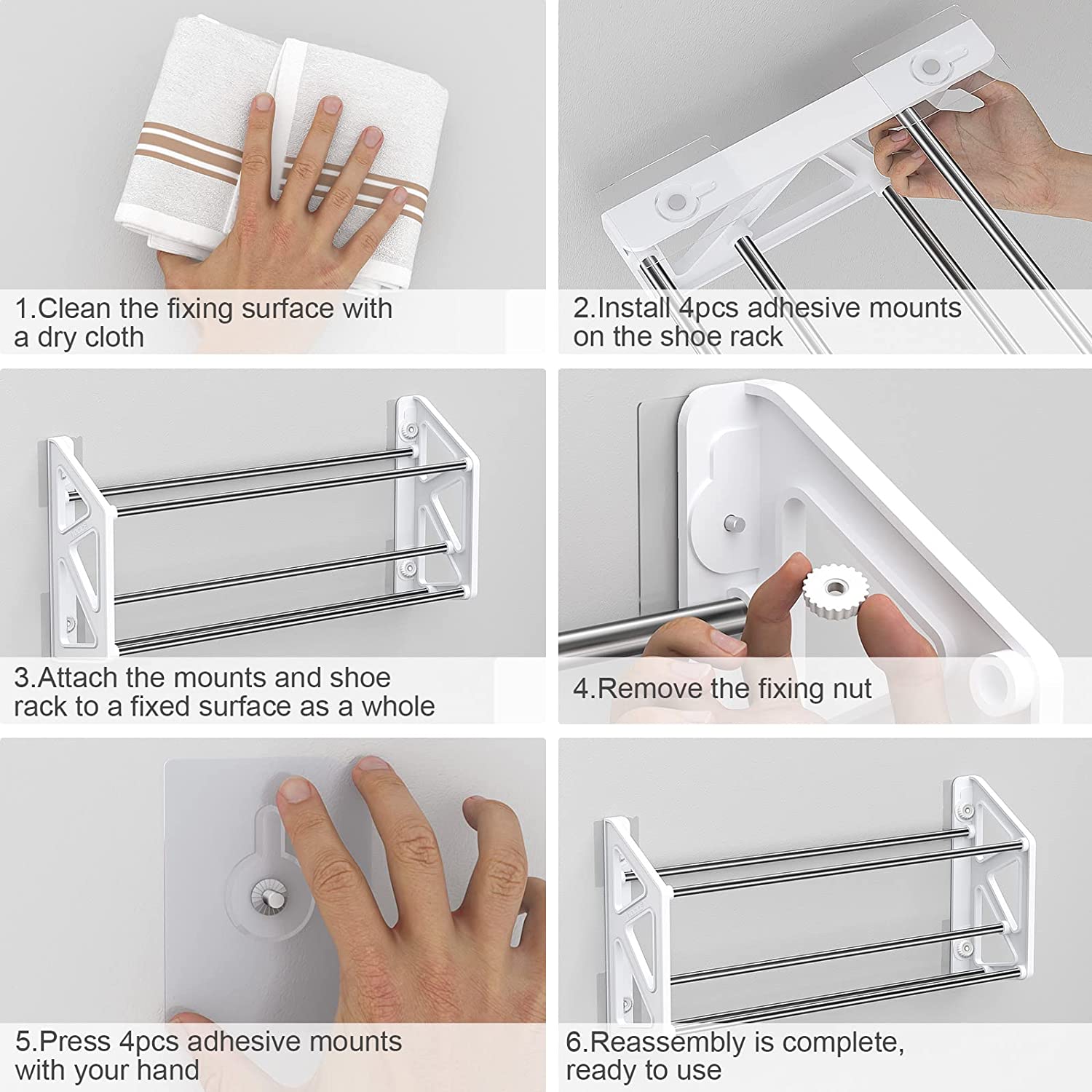 1.Clean the fixing surface with a dry cloth

2.Install 4pcs adhesive mounts on the shoe rack

3.Attach the mounts and shoe rack to a fixed surface as a whole

4.Remove the fixing nut

5.Press 4pcs adhesive mounts with your hand

6.Reassembly is complete, ready to use